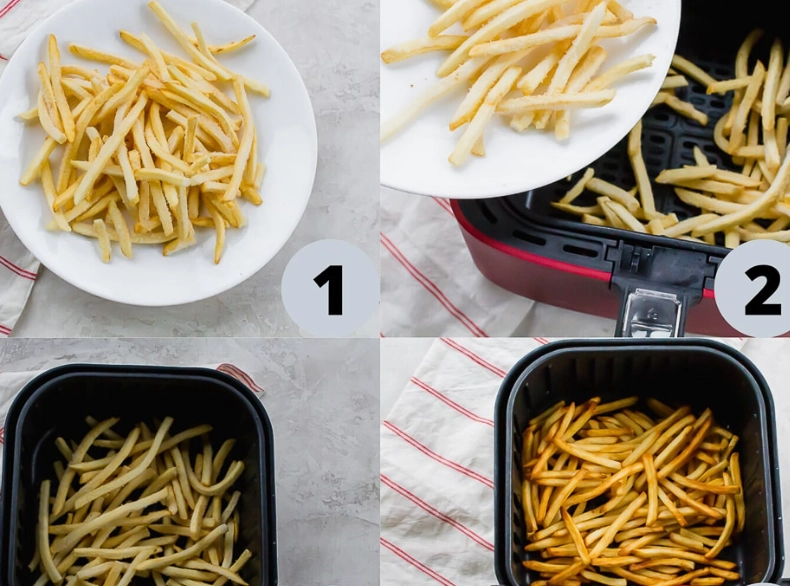 1

2